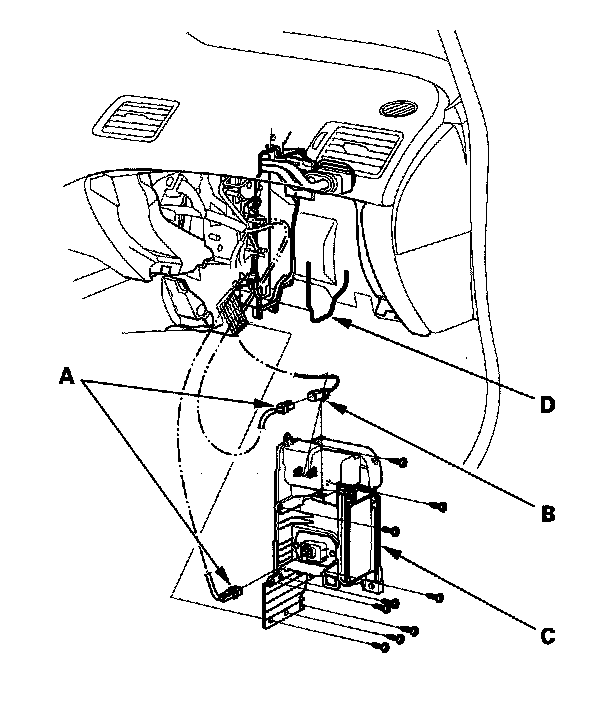 A
D
B
C