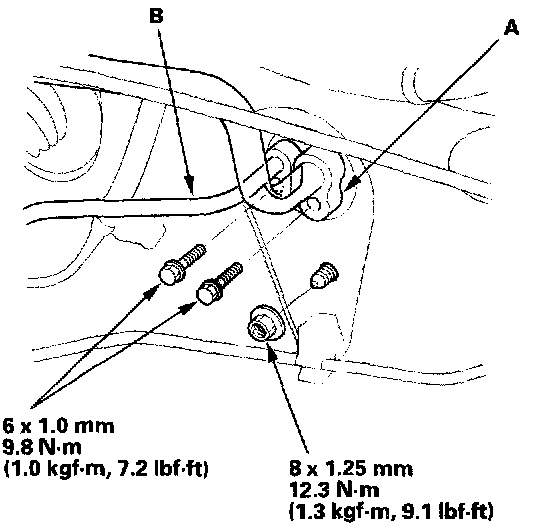 B

A

6 x 1.0 mm
9.8 N·m
(1.0 kgf·m, 7.2 lbf·ft)

8 x 1.25 mm
12.3 N·m
(1.3 kgf·m, 9.1 lbf·ft)