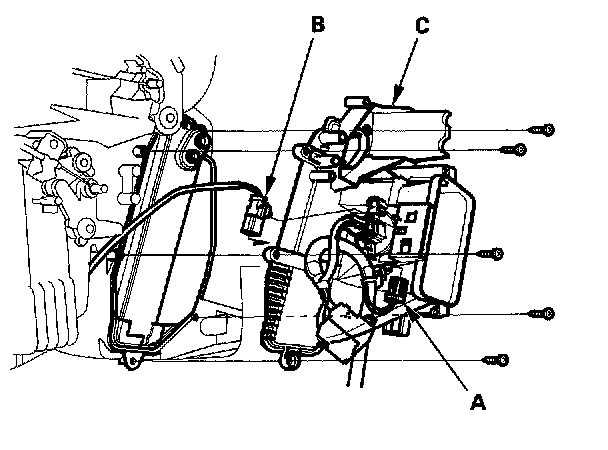 B
C
A