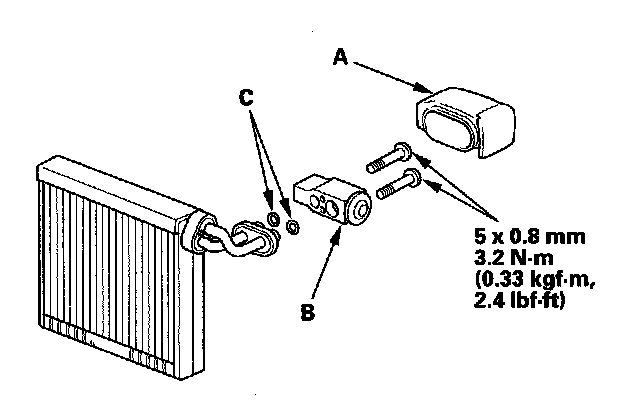 A

C

B

5 x 0.8 mm
3.2 N·m
(0.33 kgf·m,
2.4 lbf·ft)