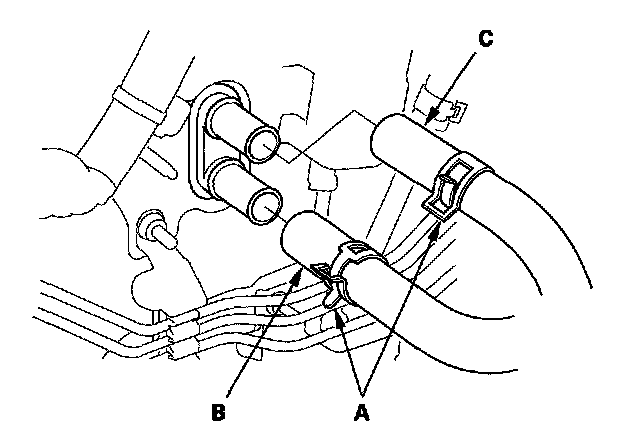 C

B

A