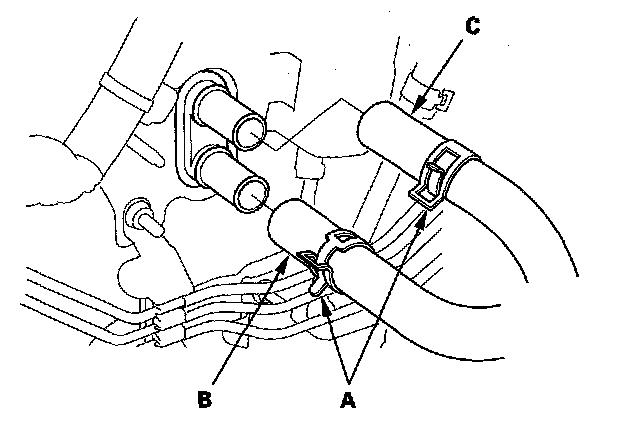 C

B

A