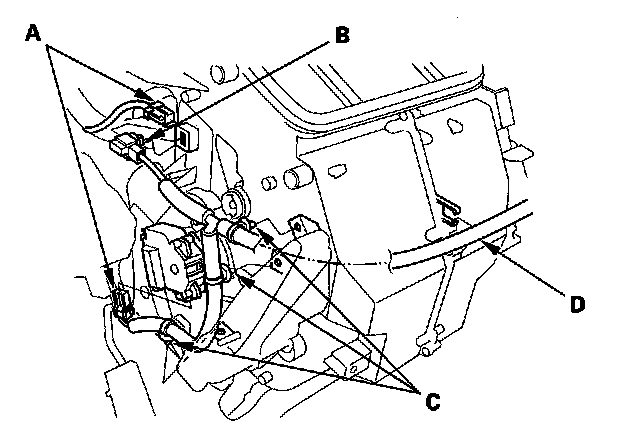 A
B
D
C