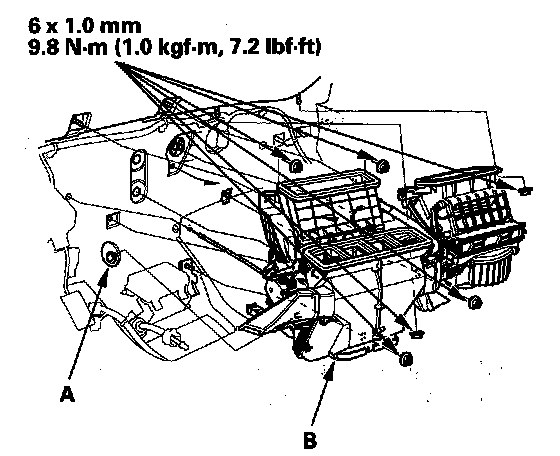 6 x 1.0 mm
9.8 N·m (1.0 kgf·m, 7.2 lbf·ft)

A

B