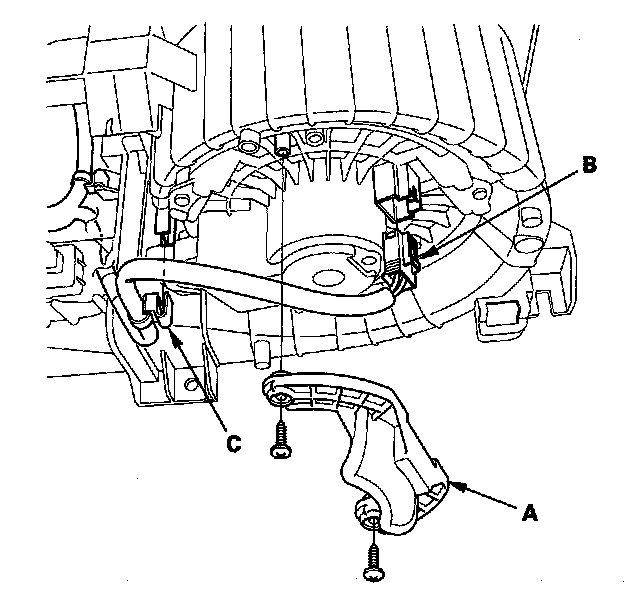 B
C
A