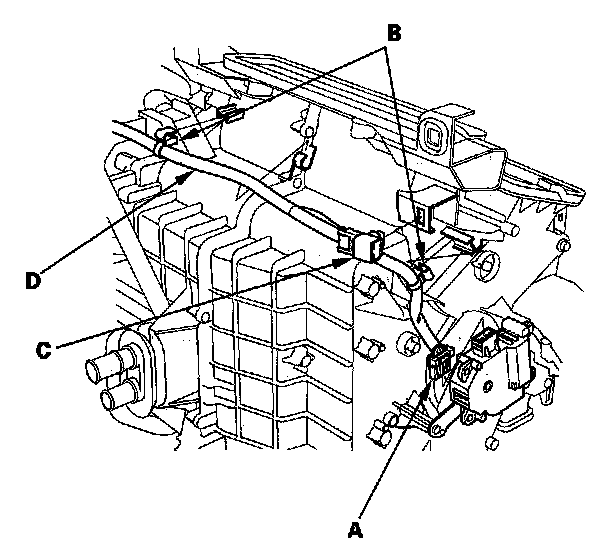 B
D
C
A