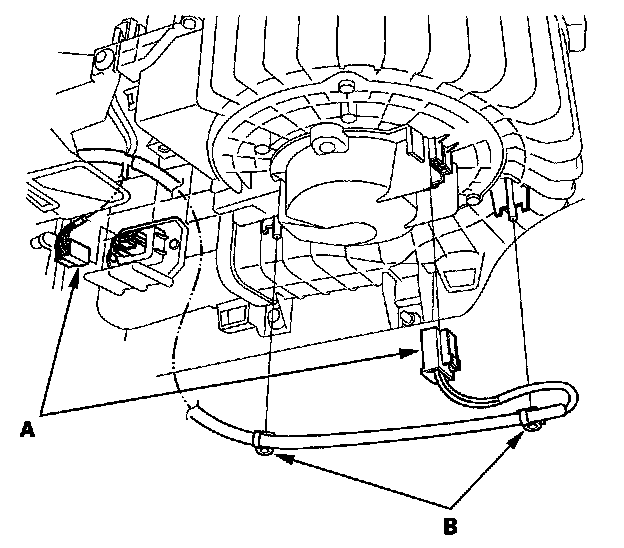 A

B