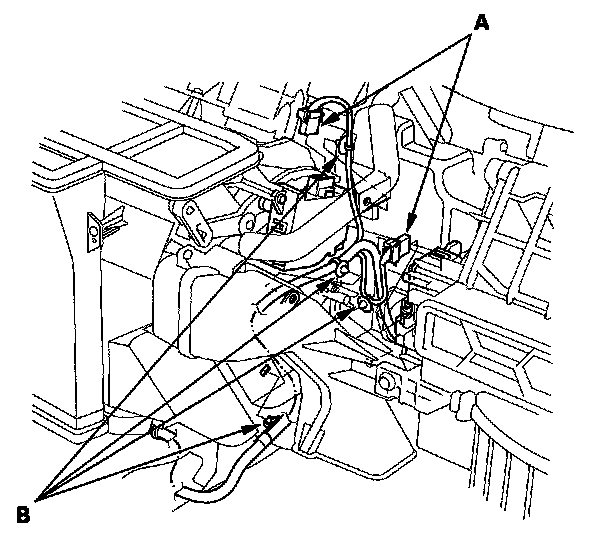 A

B