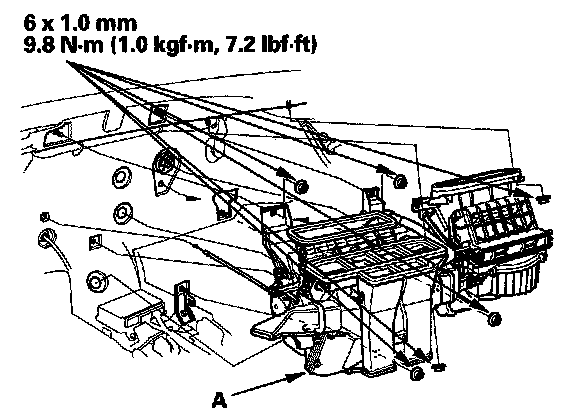 6 x 1.0 mm
9.8 N·m (1.0 kgf·m, 7.2 lbf·ft)

A