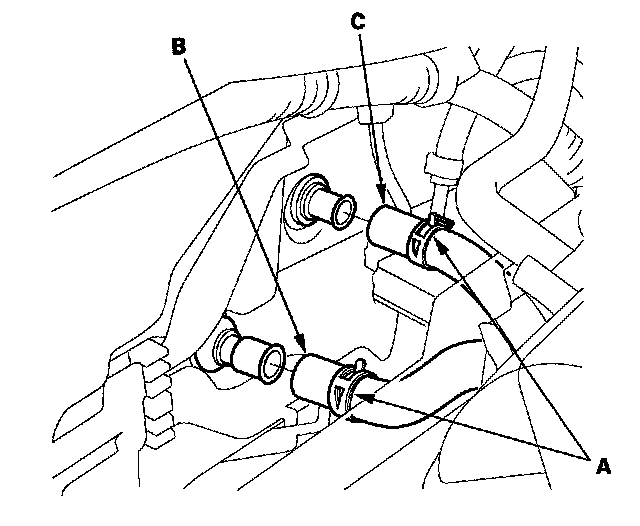 C
B
A