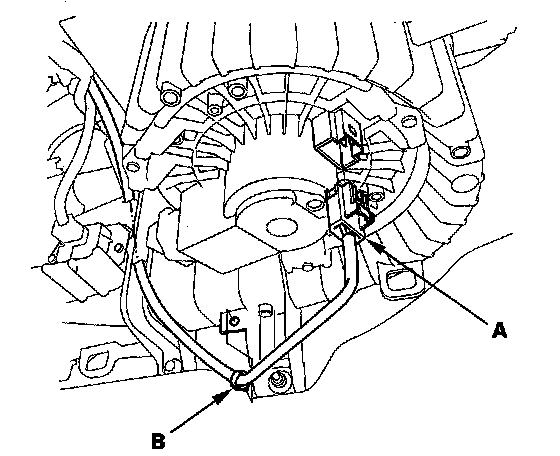 A

B