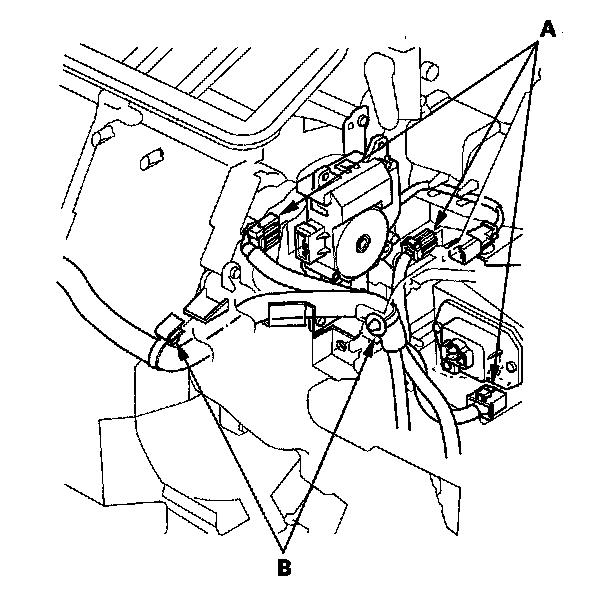 A

B