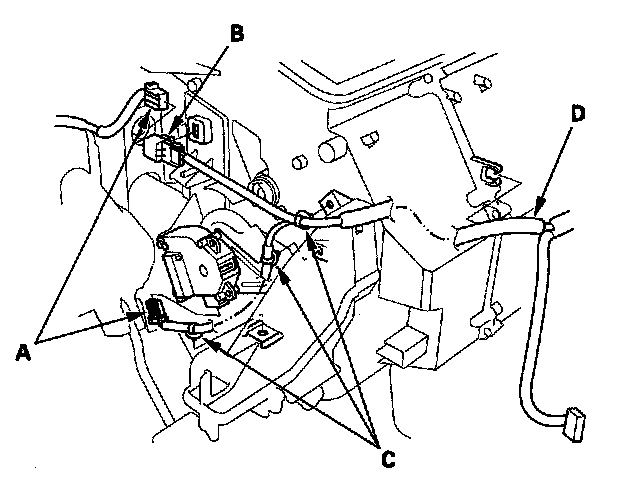 B
D
A
C