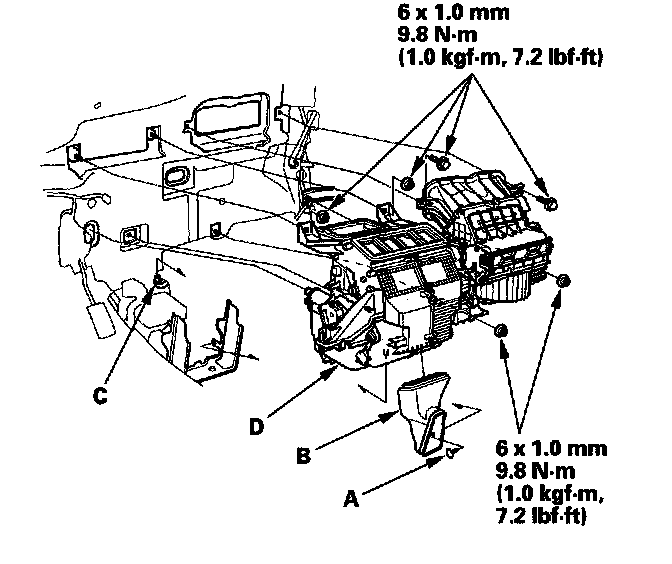 6 x 1.0 mm
9.8 N·m
(1.0 kgf·m, 7.2 lbf·ft)

C

D

B

A

6 x 1.0 mm
9.8 N·m
(1.0 kgf·m,
7.2 lbf·ft)