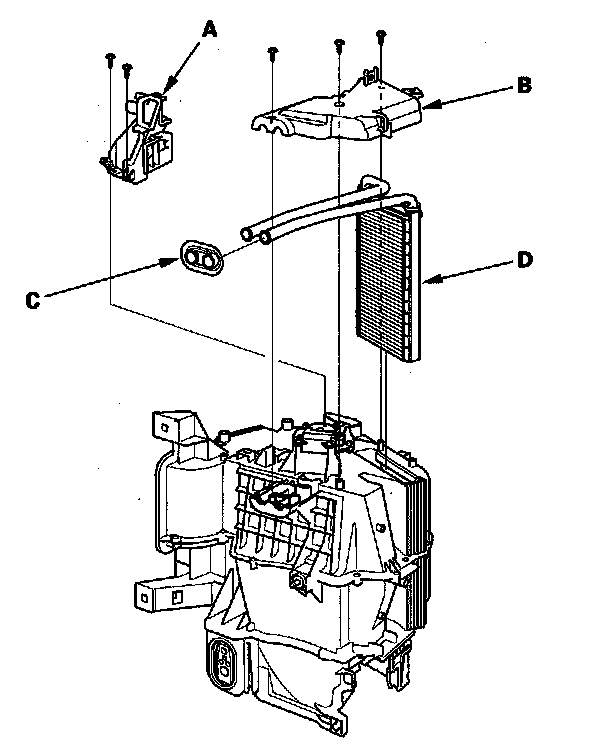 A
B
C
D