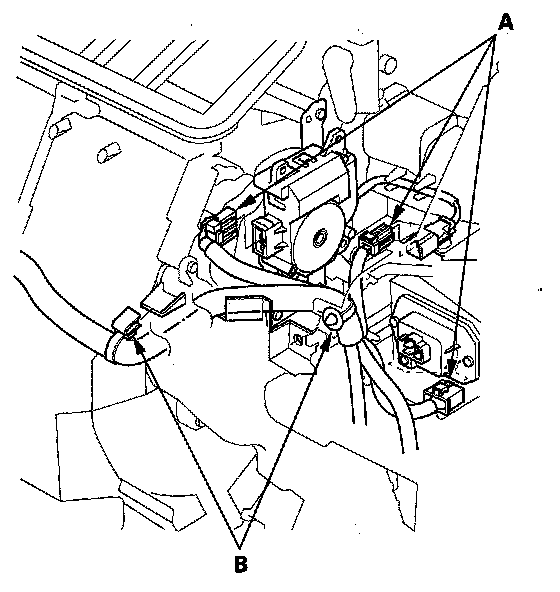 A

B