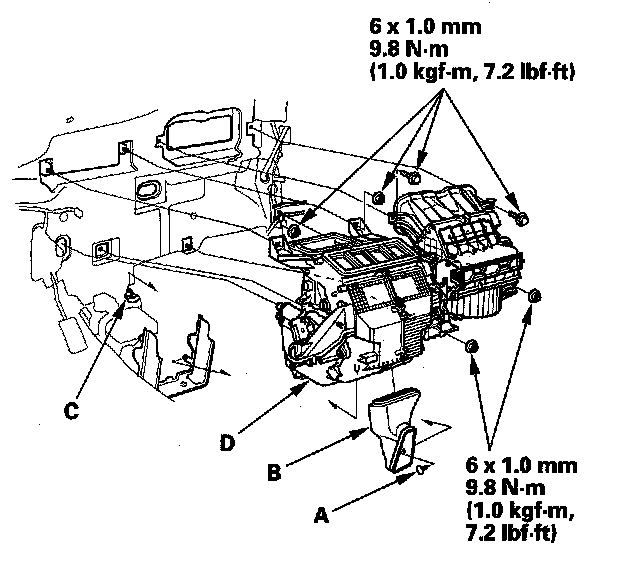 6 x 1.0 mm
9.8 N·m
(1.0 kgf·m, 7.2 lbf·ft)

C

D

B

A

6 x 1.0 mm
9.8 N·m
(1.0 kgf·m,
7.2 lbf·ft)