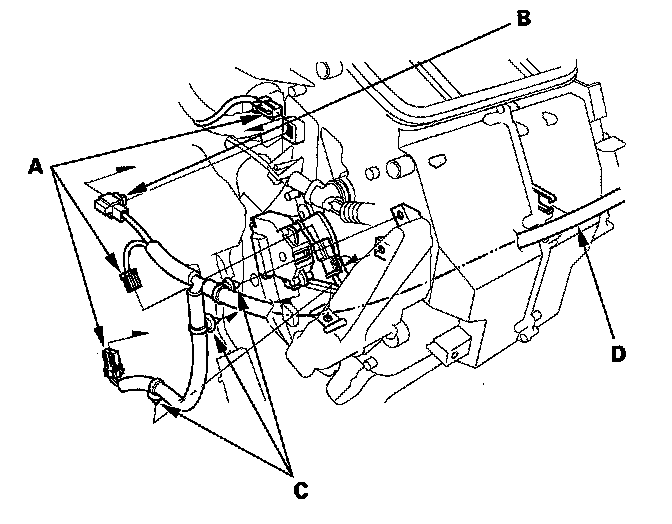 B

A

D

C