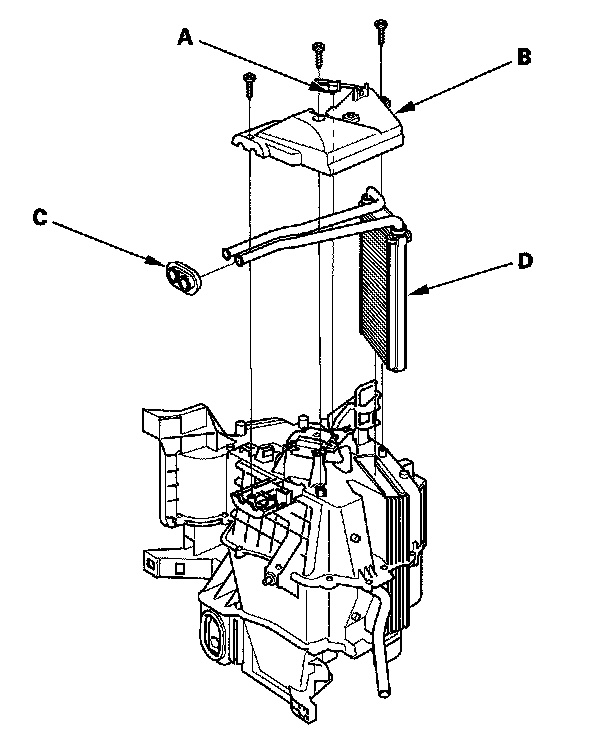 A
B
C
D