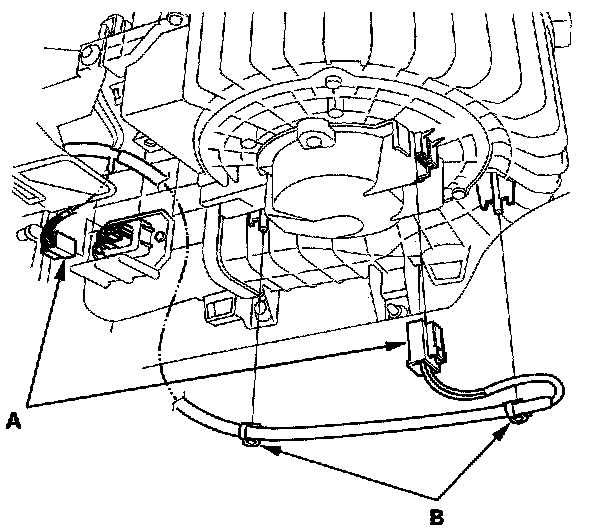 A

B