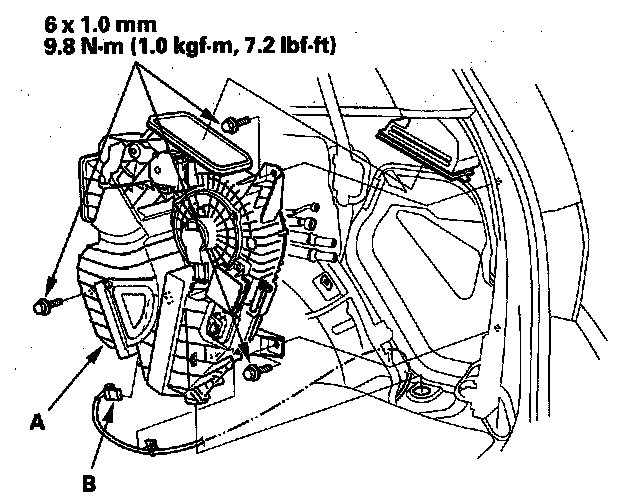 6 x 1.0 mm
9.8 N·m (1.0 kgf·m, 7.2 lbf·ft)

A

B