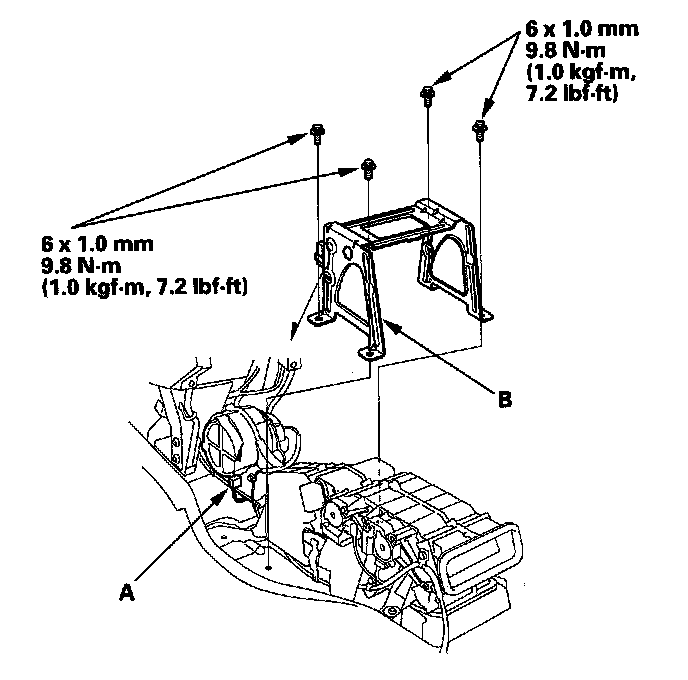 6 x 1.0 mm
9.8 N·m
(1.0 kgf·m,
7.2 lbf·ft)

6 x 1.0 mm
9.8 N·m
(1.0 kgf·m, 7.2 lbf·ft)

B

A