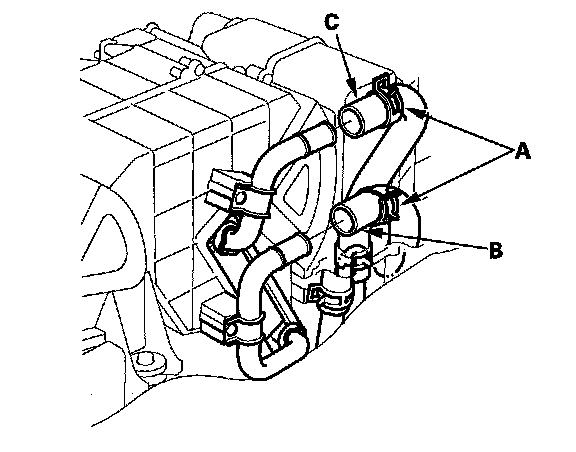 C

A

B