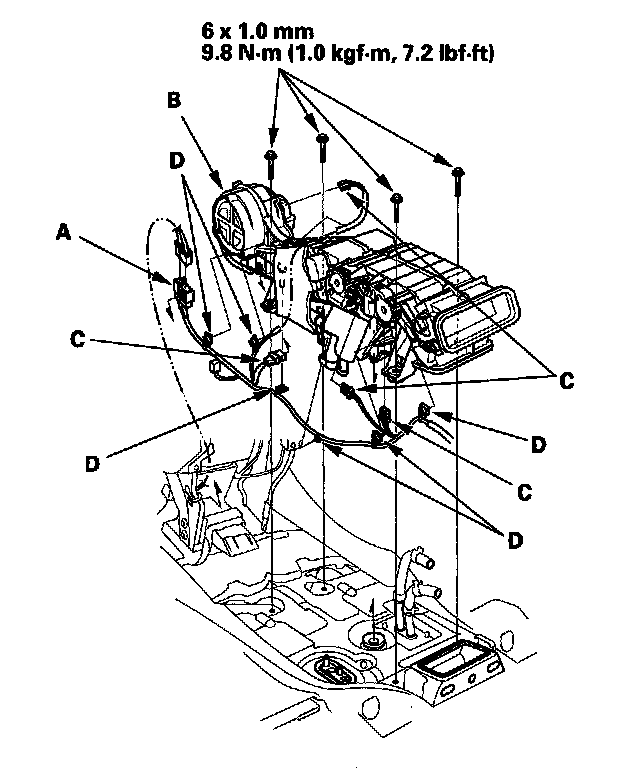 6 x 1.0 mm
9.8 N·m (1.0 kgf·m, 7.2 lbf·ft)

B

D

A

C

C

D

D

C

D