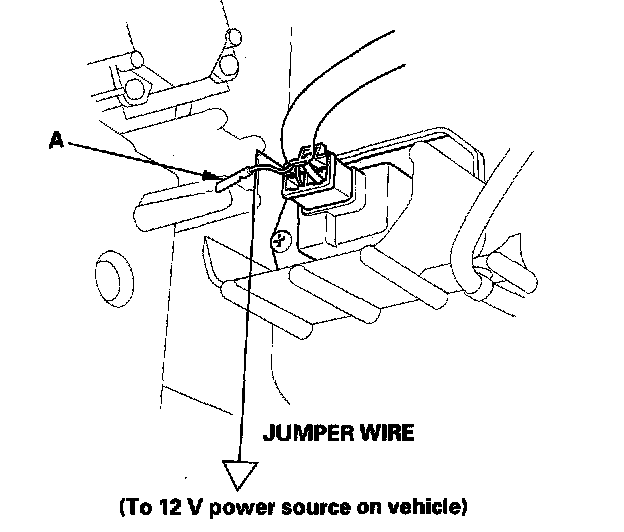 A

JUMPER WIRE

(To 12 V power source on vehicle)