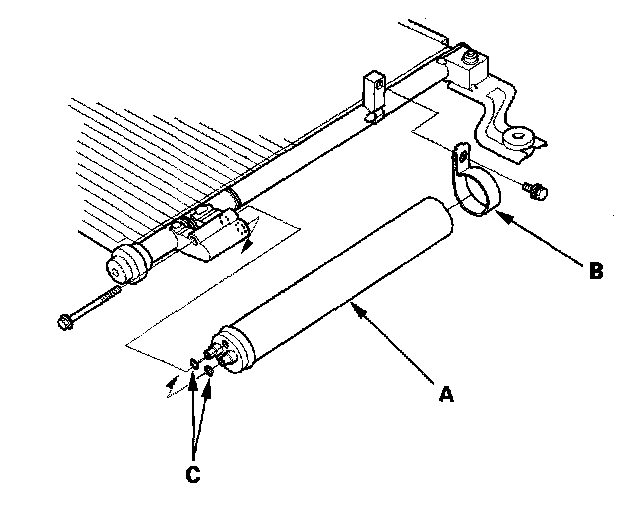 B

A

C