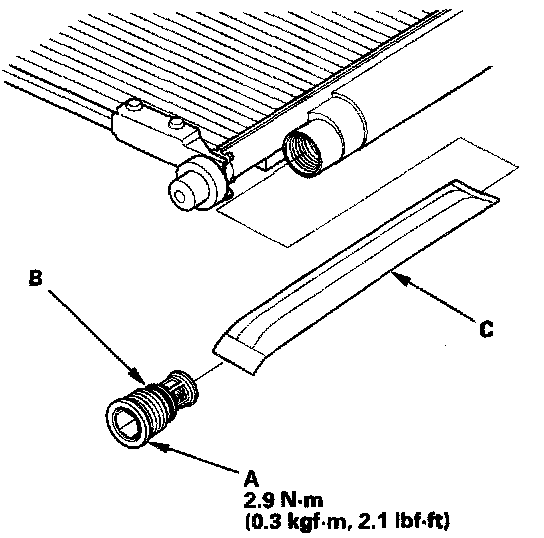 B

C

A
2.9 N·m
(0.3 kgf·m, 2.1 lbf·ft)