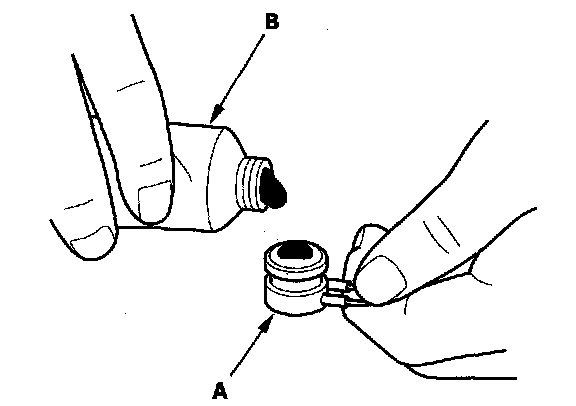 B

A