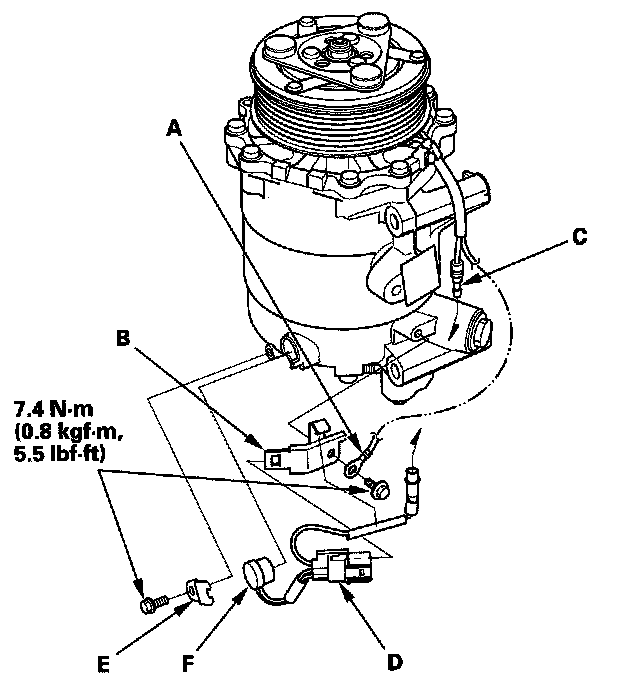 A

C

B

7.4 N·m
(0.8 kgf·m,
5.5 lbf·ft)

E

F

D