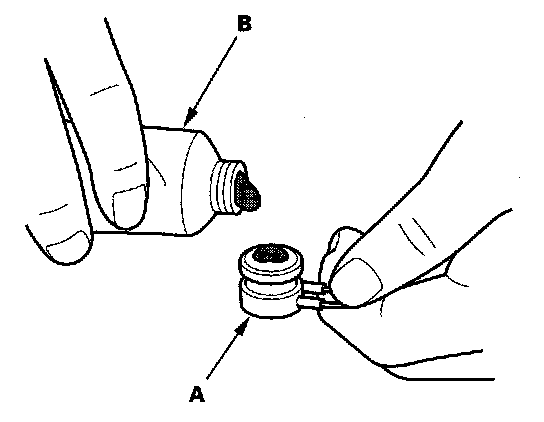 B

A