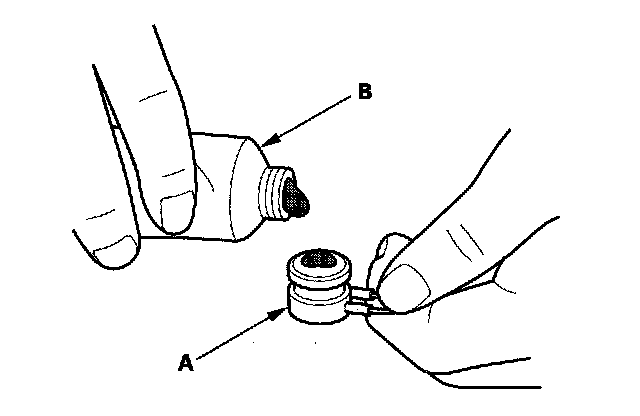 B

A