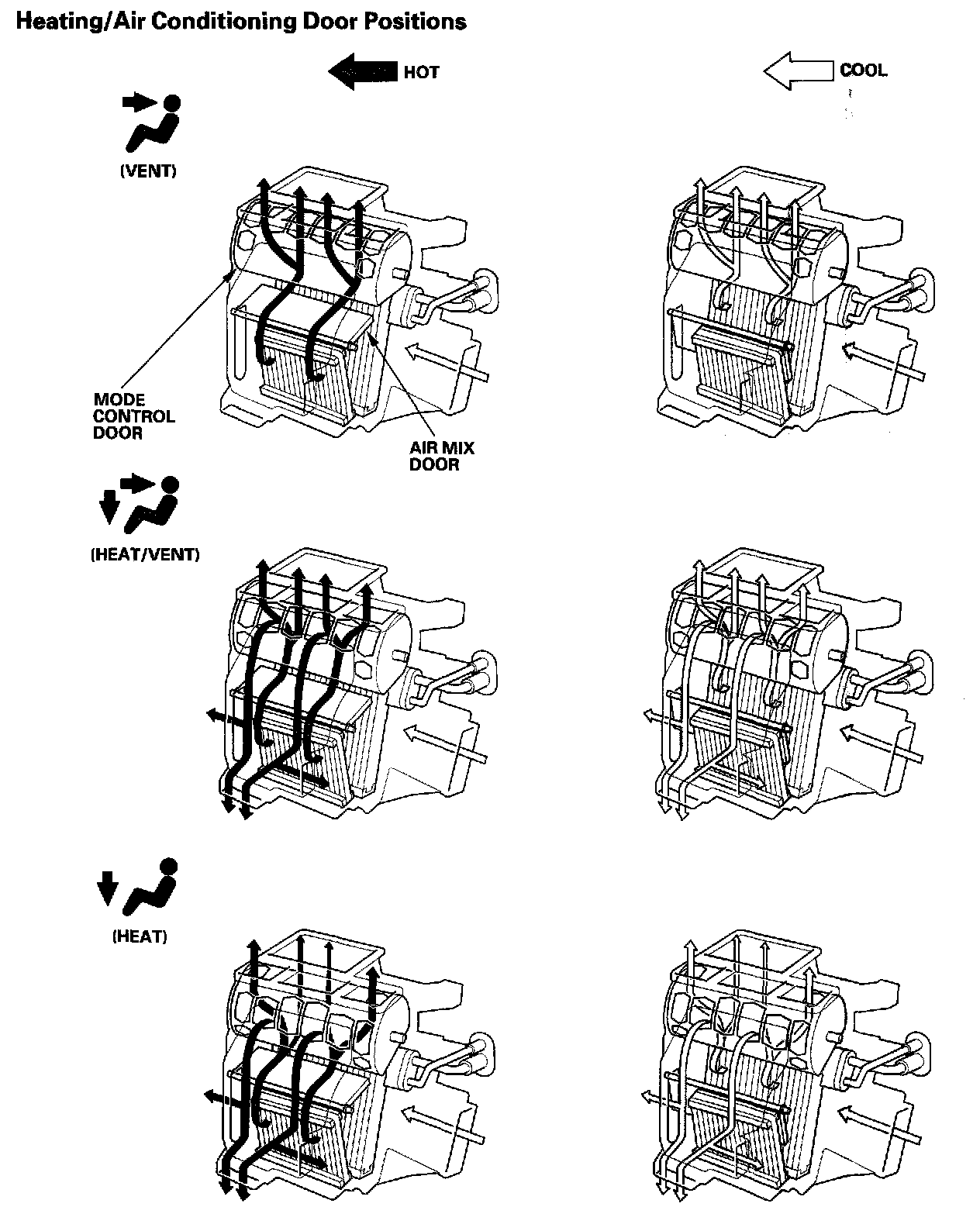 Heating/Air Conditioning Door Positions

HOT

COOL

(VENT)

MODE CONTROL DOOR

AIR MIX DOOR

(HEAT/VENT)

(HEAT)