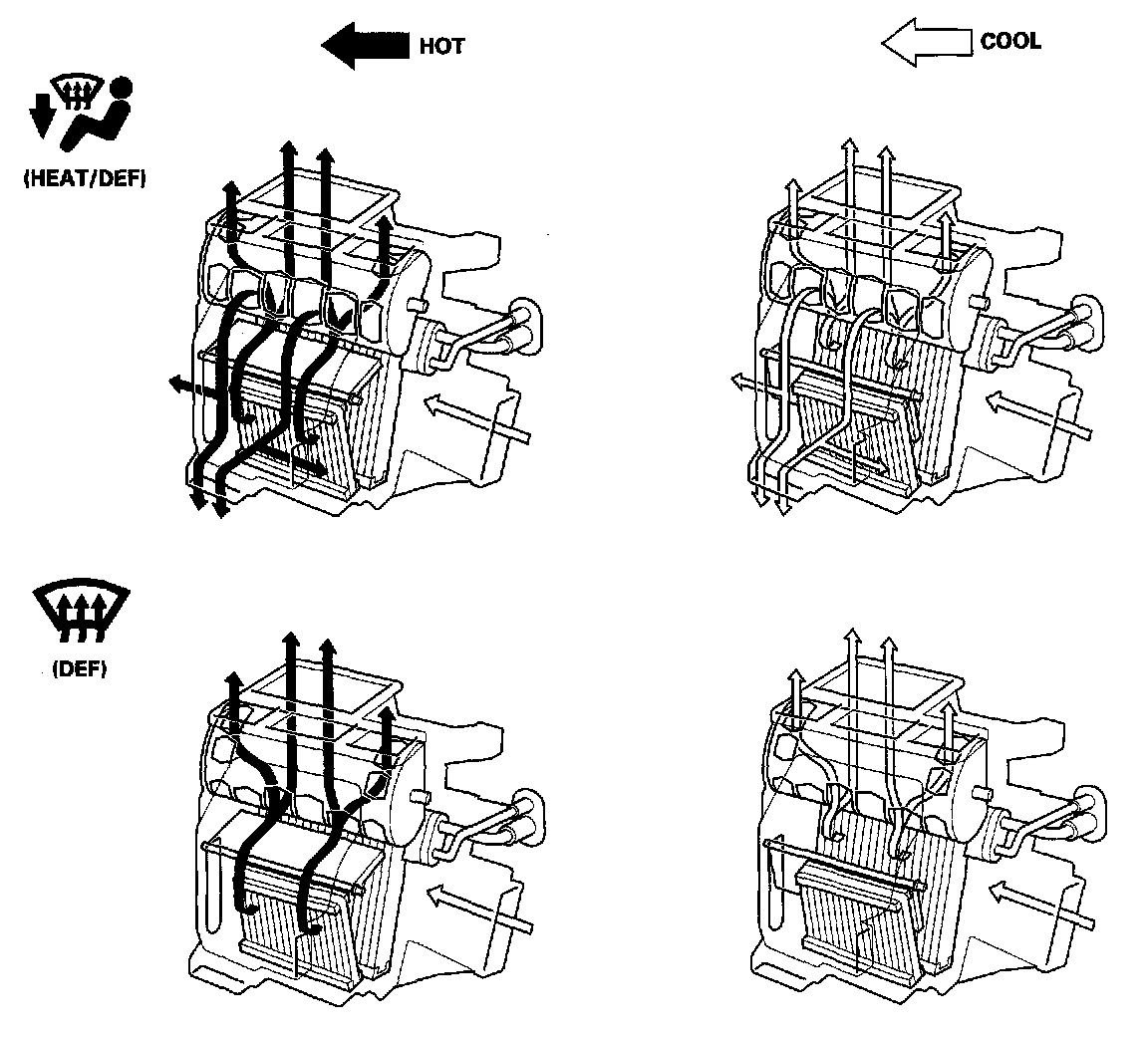 HOT

COOL

(HEAT/DEF)

(DEF)