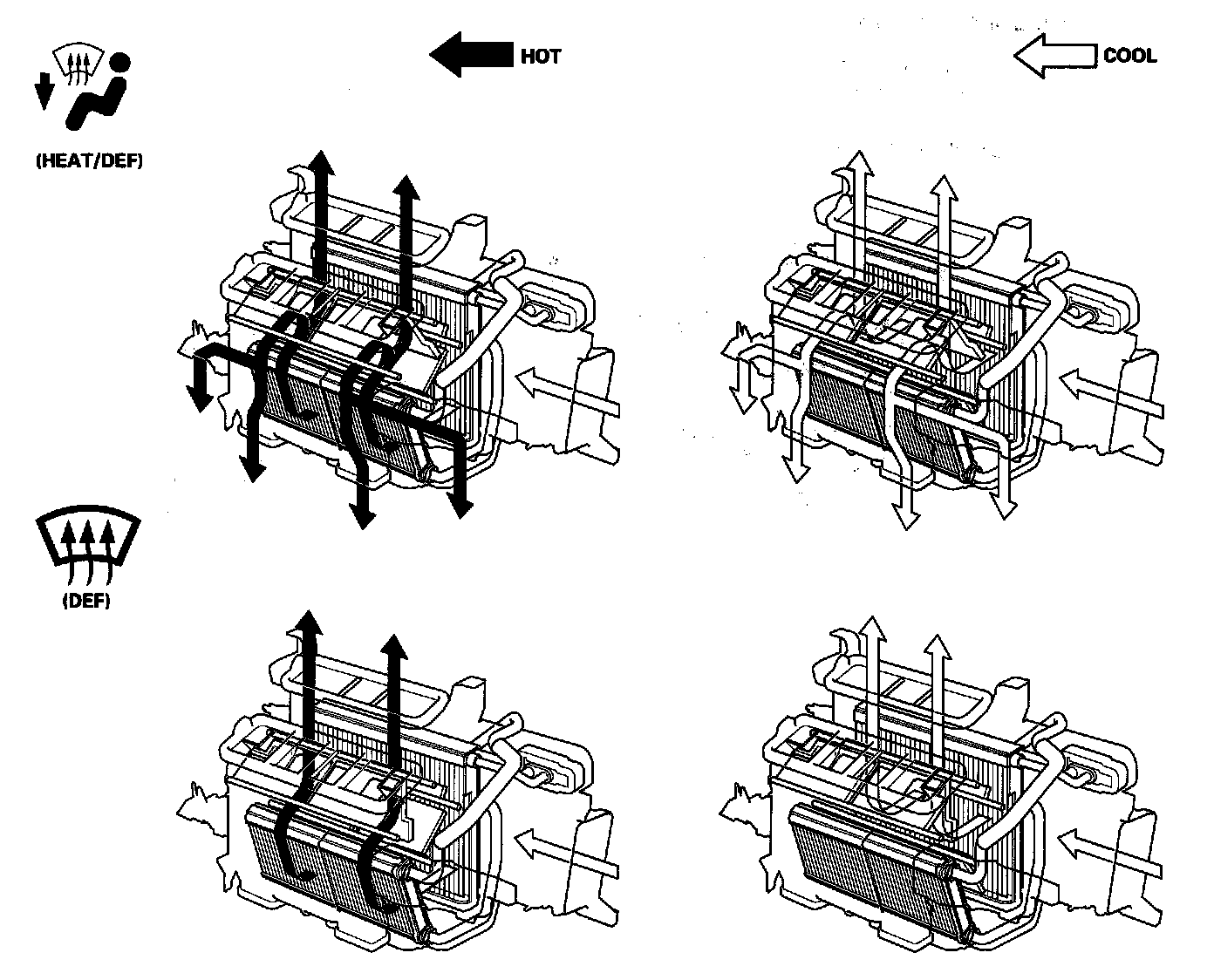 HOT

COOL

(HEAT/DEF)

(DEF)