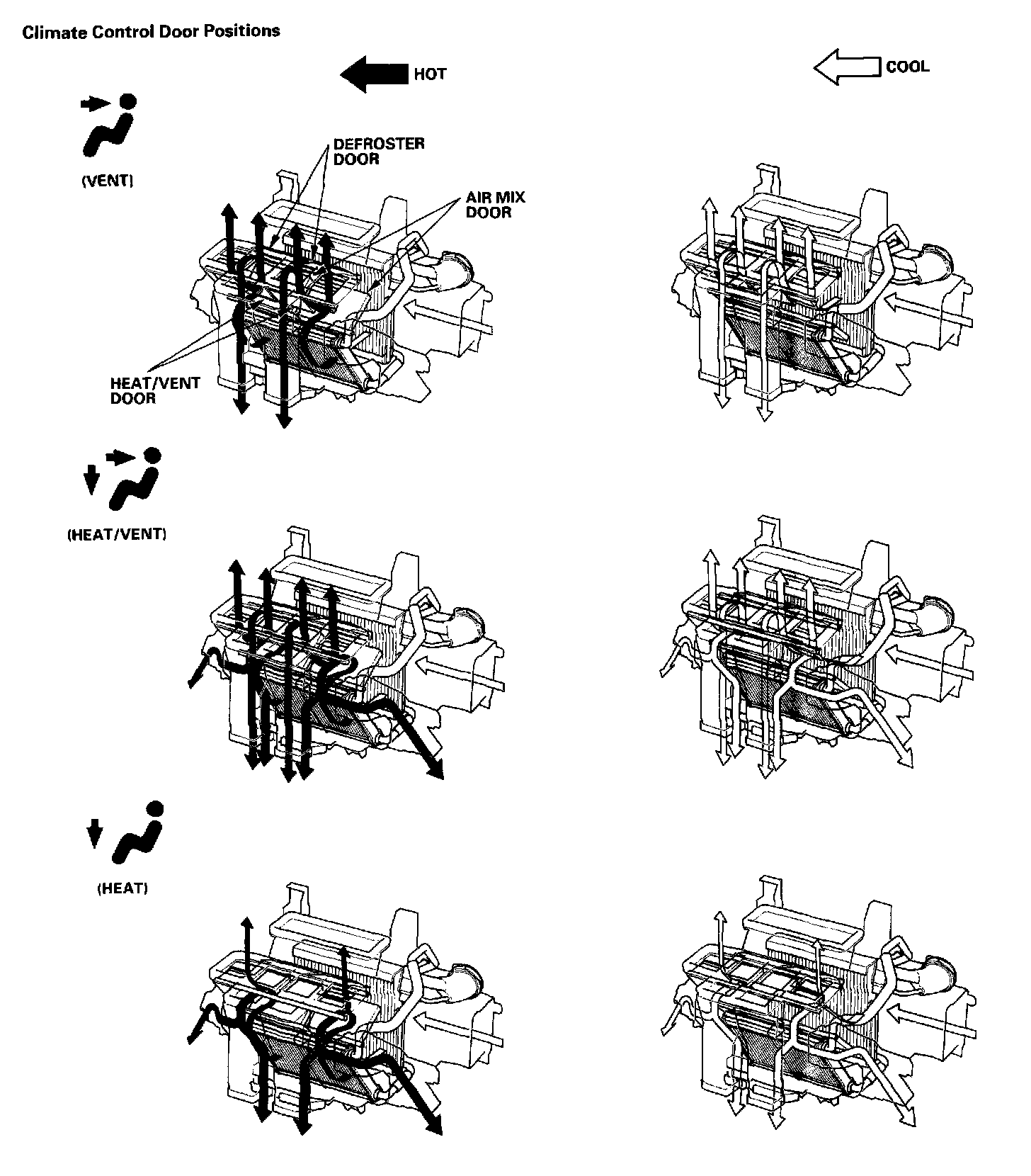 Climate Control Door Positions

HOT

COOL

(VENT)

DEFROSTER DOOR

AIR MIX DOOR

HEAT/VENT DOOR

(HEAT/VENT)

(HEAT)