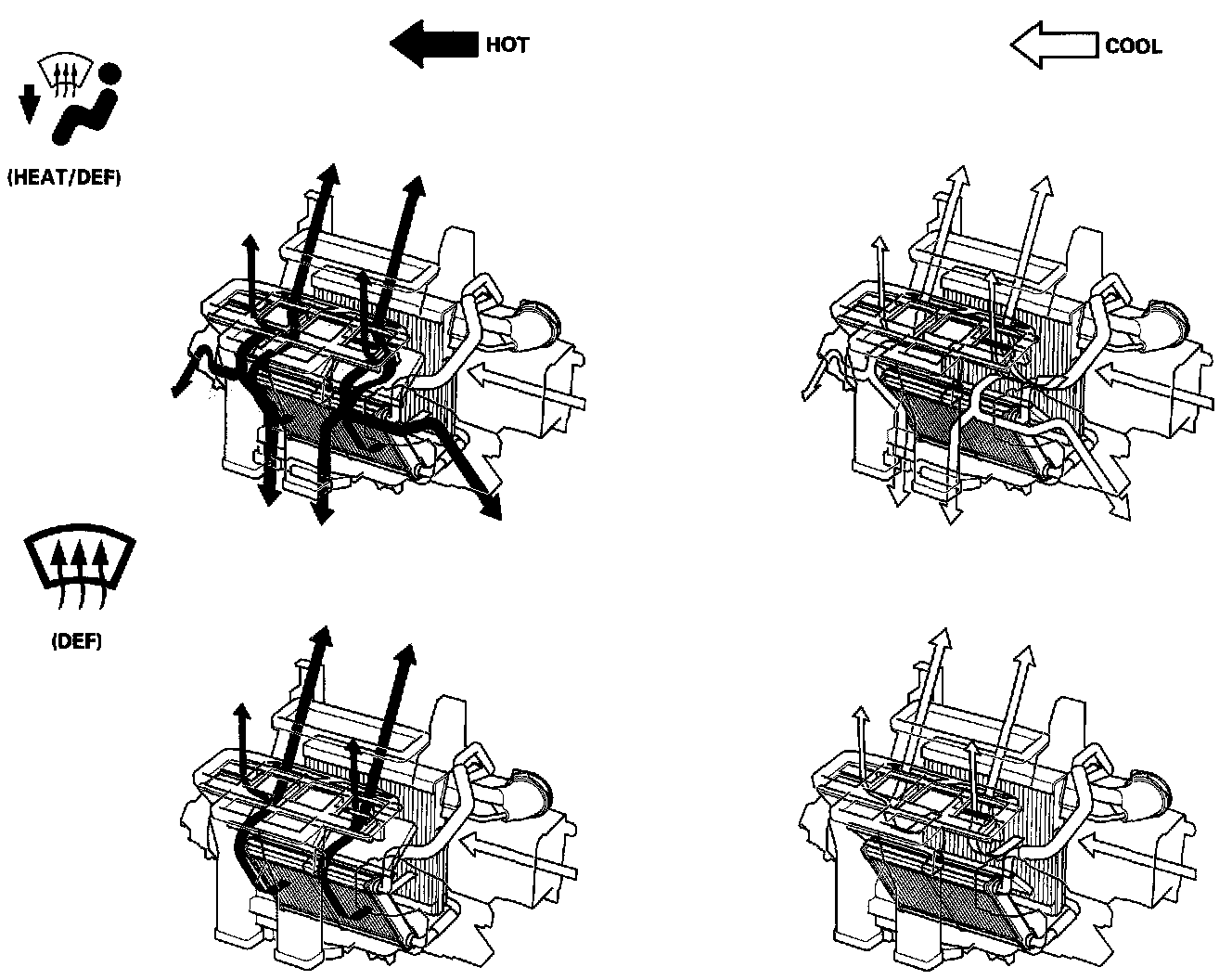 HOT

COOL

(HEAT/DEF)

(DEF)