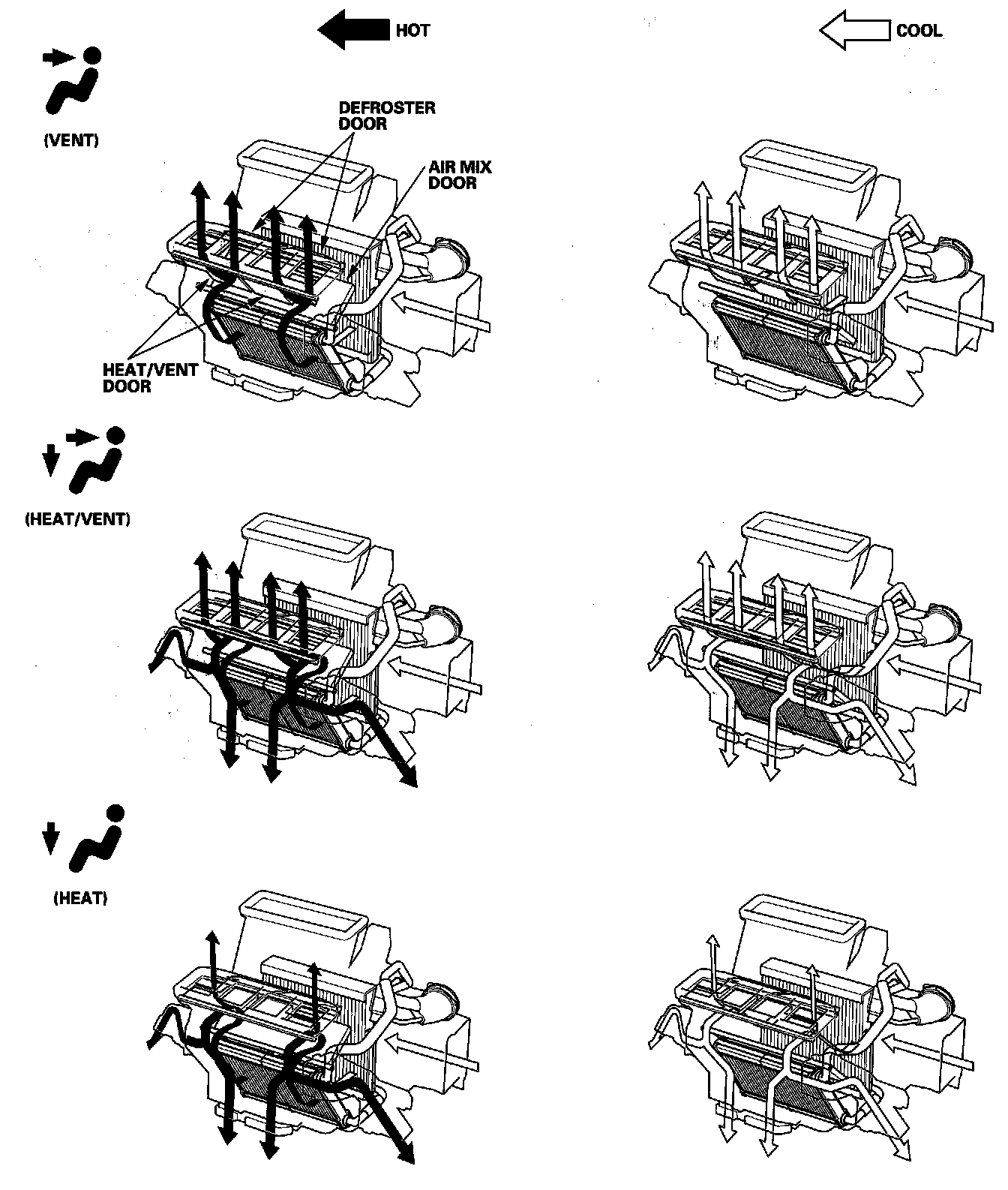 HOT

COOL

(VENT)

DEFROSTER DOOR

AIR MIX DOOR

HEAT/VENT DOOR

(HEAT/VENT)

(HEAT)