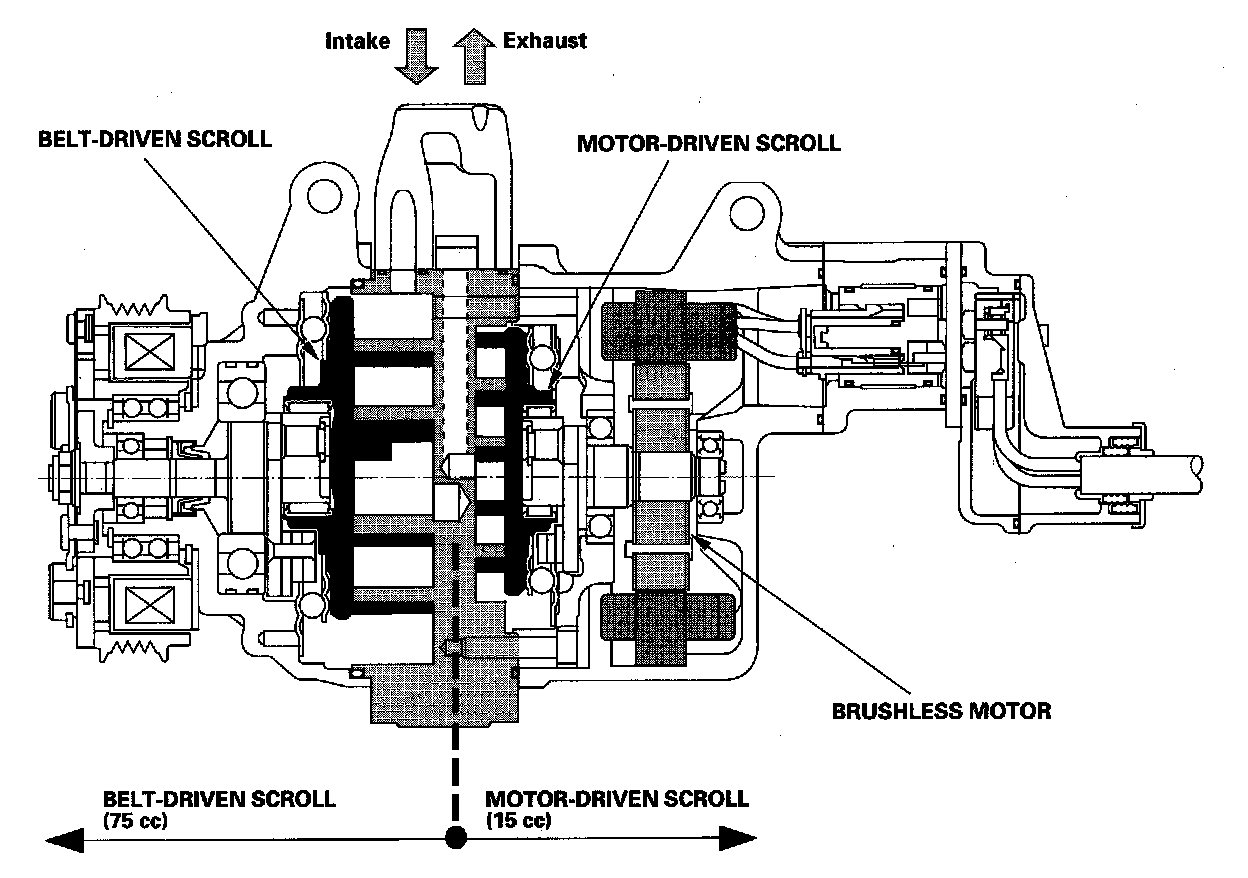 Intake

Exhaust

BELT-DRIVEN SCROLL

MOTOR-DRIVEN SCROLL

BRUSHLESS MOTOR

BELT-DRIVEN SCROLL (75 cc)

MOTOR-DRIVEN SCROLL (15 cc)