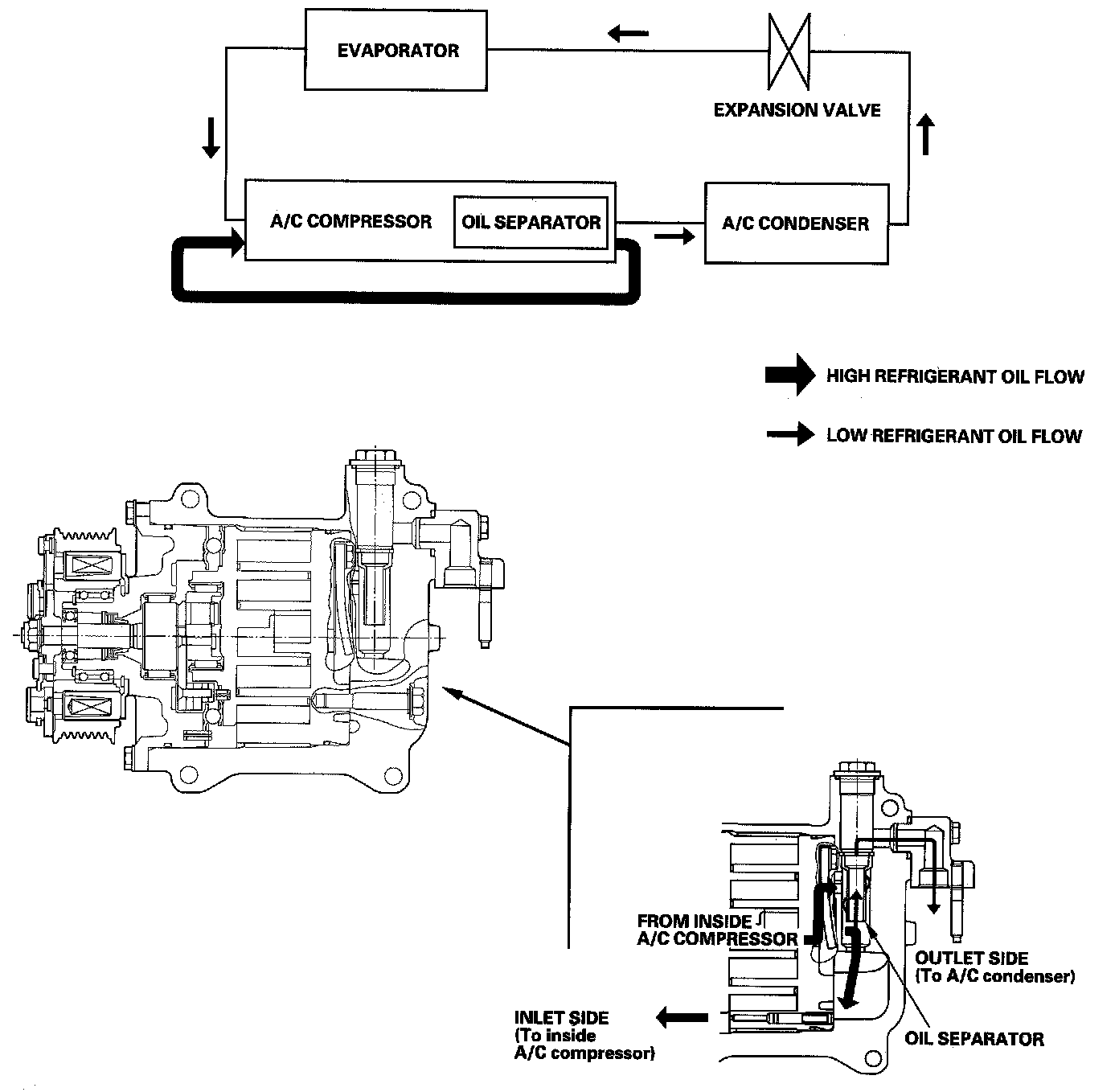 EVAPORATOR

EXPANSION VALVE

A/C COMPRESSOR

OIL SEPARATOR

A/C CONDENSER

HIGH REFRIGERANT OIL FLOW

LOW REFRIGERANT OIL FLOW

FROM INSIDE A/C COMPRESSOR

OUTLET SIDE (To A/C condenser)

INLET SIDE (To inside A/C compressor)

OIL SEPARATOR