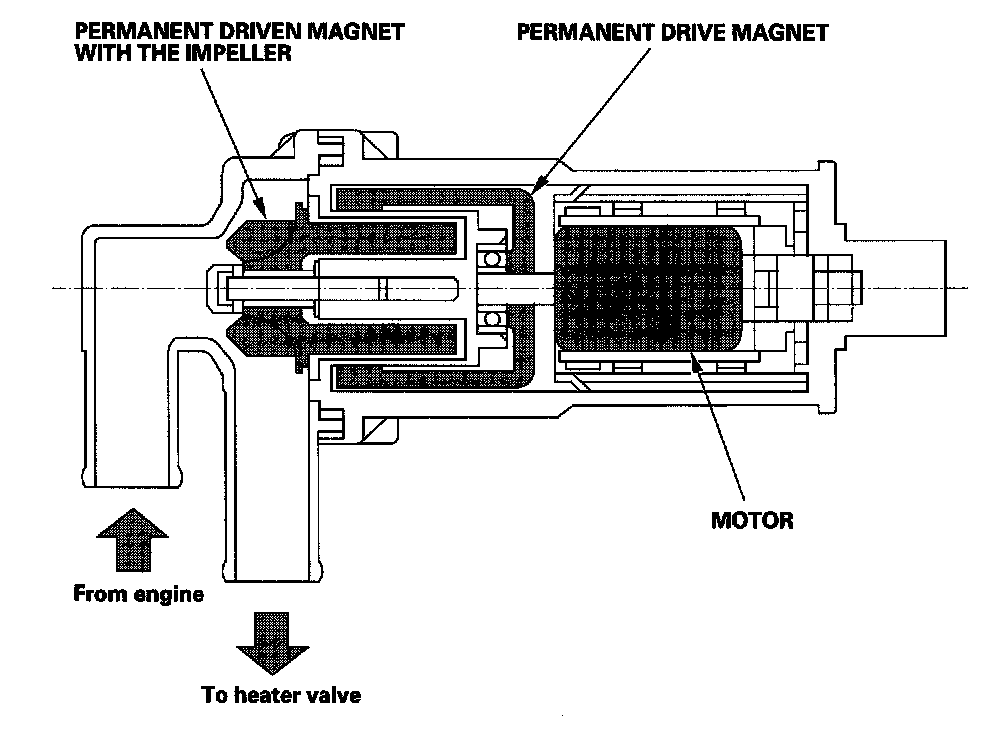 PERMANENT DRIVEN MAGNET WITH THE IMPELLER

PERMANENT DRIVE MAGNET

MOTOR

From engine

To heater valve