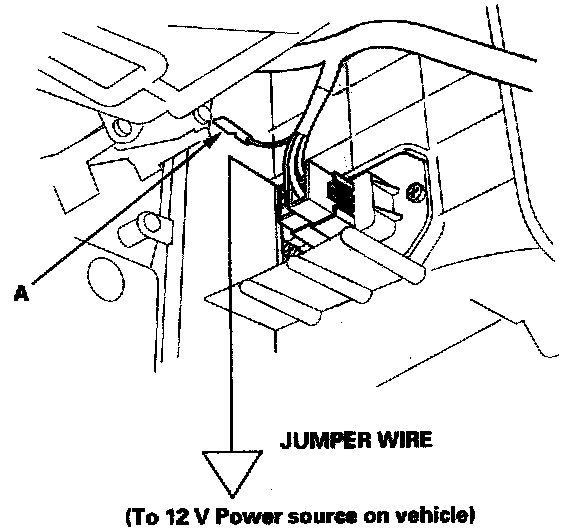 A

JUMPER WIRE

(To 12 V Power source on vehicle)