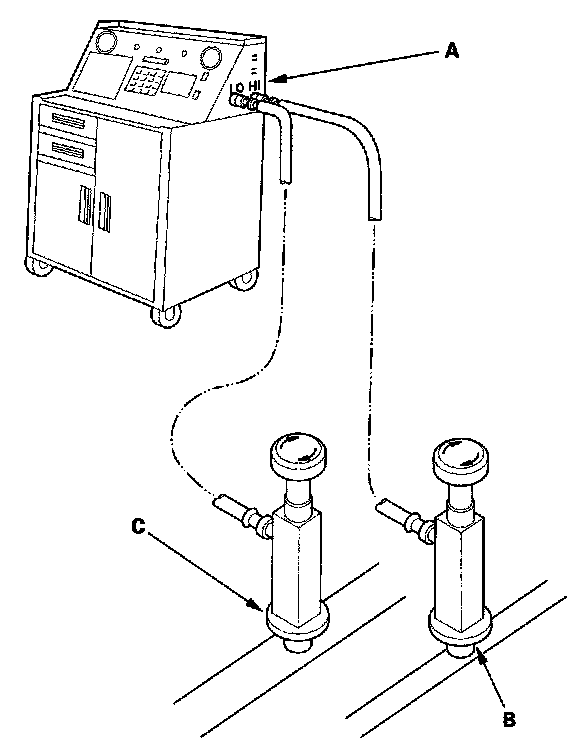 A
LO HI
C
B