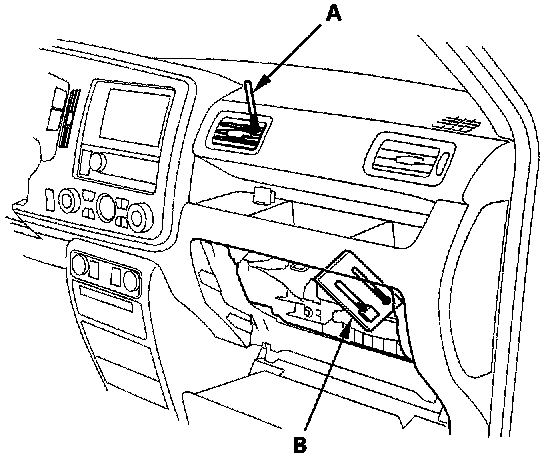 A

B