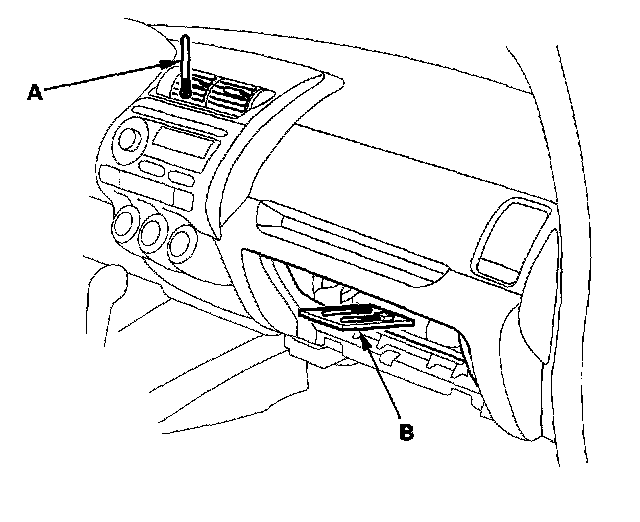 A

B