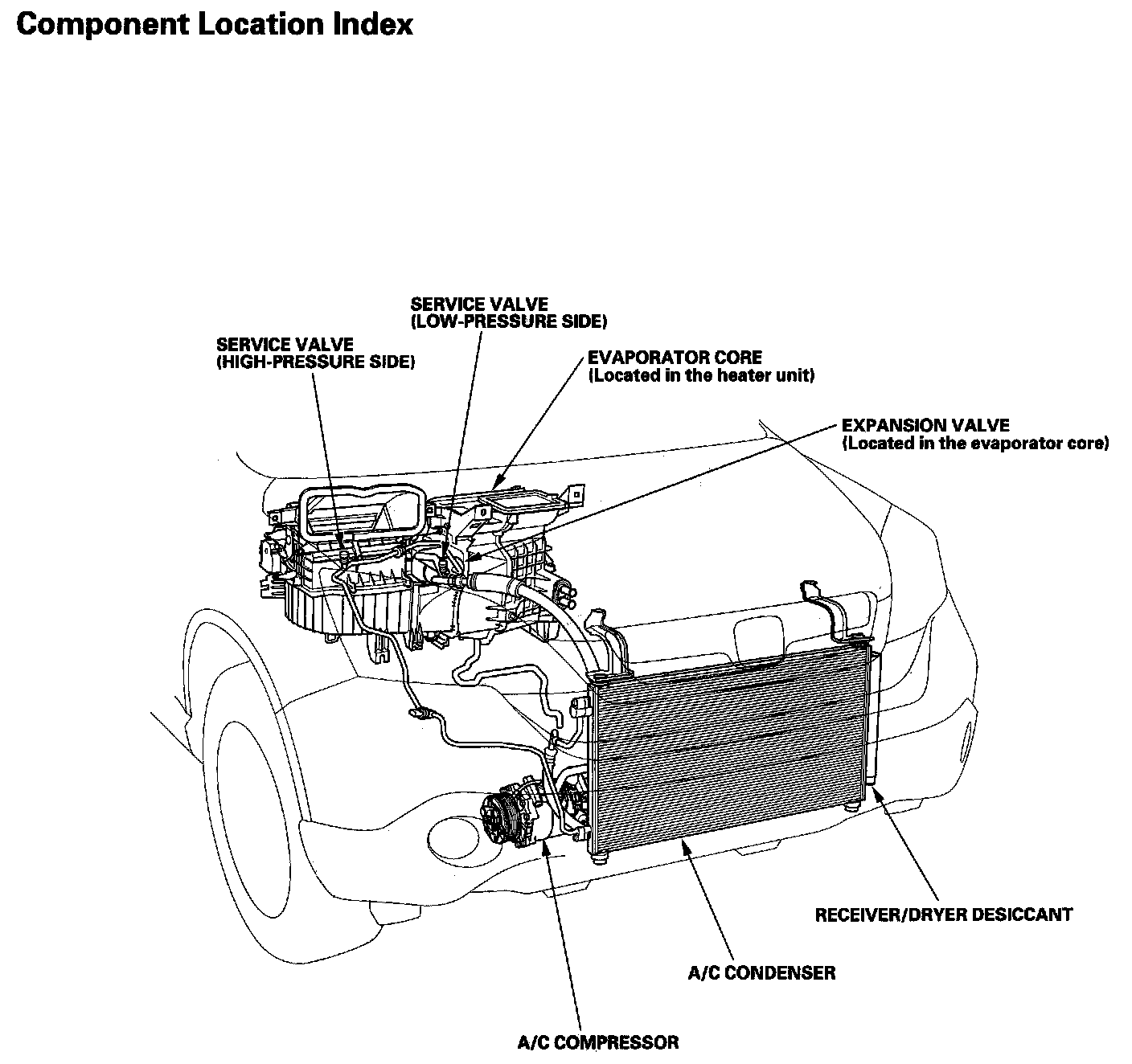 Component Location Index

SERVICE VALVE
(LOW-PRESSURE SIDE)

SERVICE VALVE
(HIGH-PRESSURE SIDE)

EVAPORATOR CORE
(Located in the heater unit)

EXPANSION VALVE
(Located in the evaporator core)

RECEIVER/DRYER DESICCANT

A/C CONDENSER

A/C COMPRESSOR