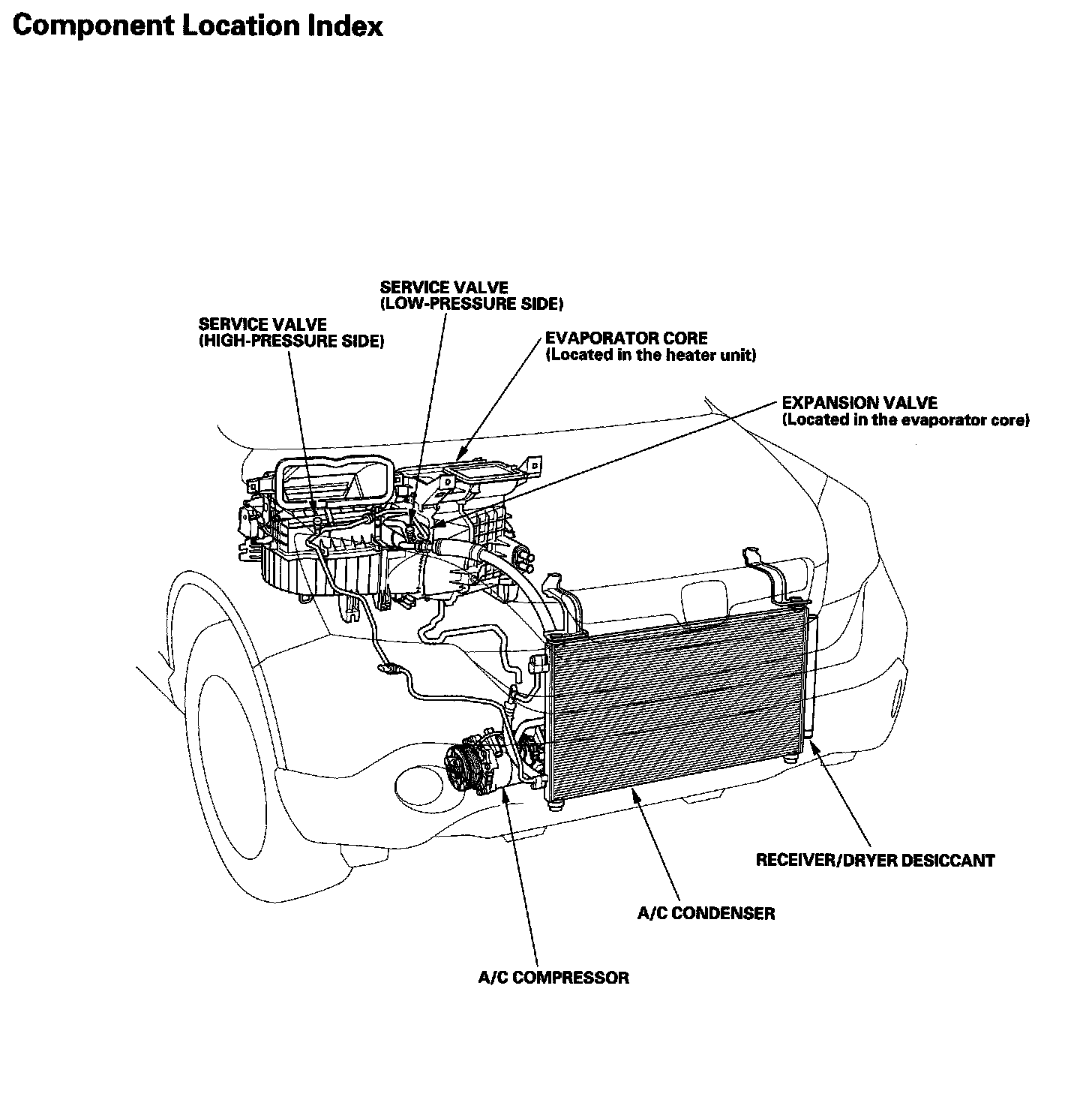 Component Location Index

SERVICE VALVE
(LOW-PRESSURE SIDE)

SERVICE VALVE
(HIGH-PRESSURE SIDE)

EVAPORATOR CORE
(Located in the heater unit)

EXPANSION VALVE
(Located in the evaporator core)

RECEIVER/DRYER DESICCANT

A/C CONDENSER

A/C COMPRESSOR